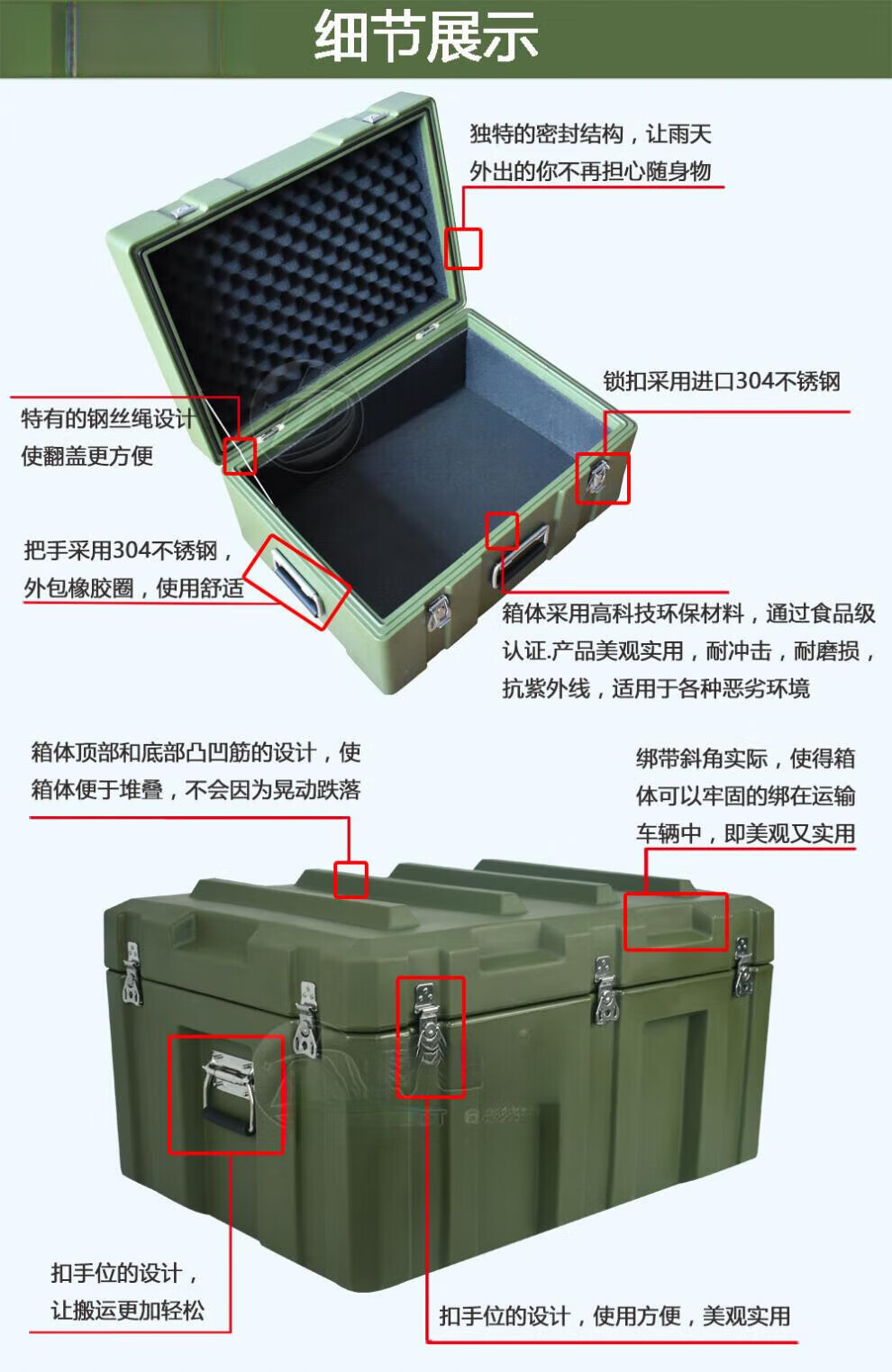 细节展示

独特的密封结构，让雨天外出的你不再担心随身物

锁扣采用进口304不锈钢

特有的钢丝绳设计使翻盖更方便

把手采用304不锈钢，外包橡胶圈，使用舒适

箱体采用高科技环保材料，通过食品级认证.产品美观实用，耐冲击，耐磨损，抗紫外线，适用于各种恶劣环境

箱体顶部和底部凸凹筋的设计，使箱体便于堆叠，不会因为晃动跌落

绑带斜角实际，使得箱体可以牢固的绑在运输车辆中，即美观又实用

扣手位的设计，让搬运更加轻松

扣手位的设计，使用方便，美观实用